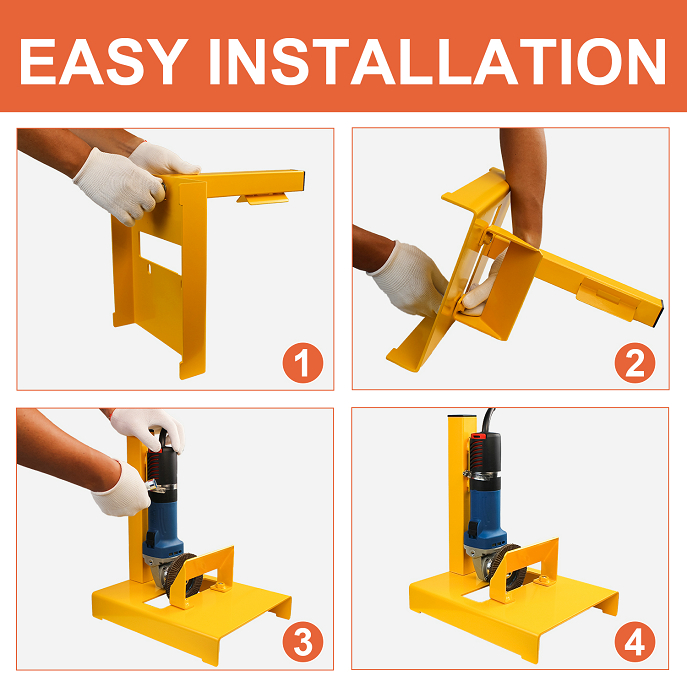 EASY INSTALLATION

1

2

3

4