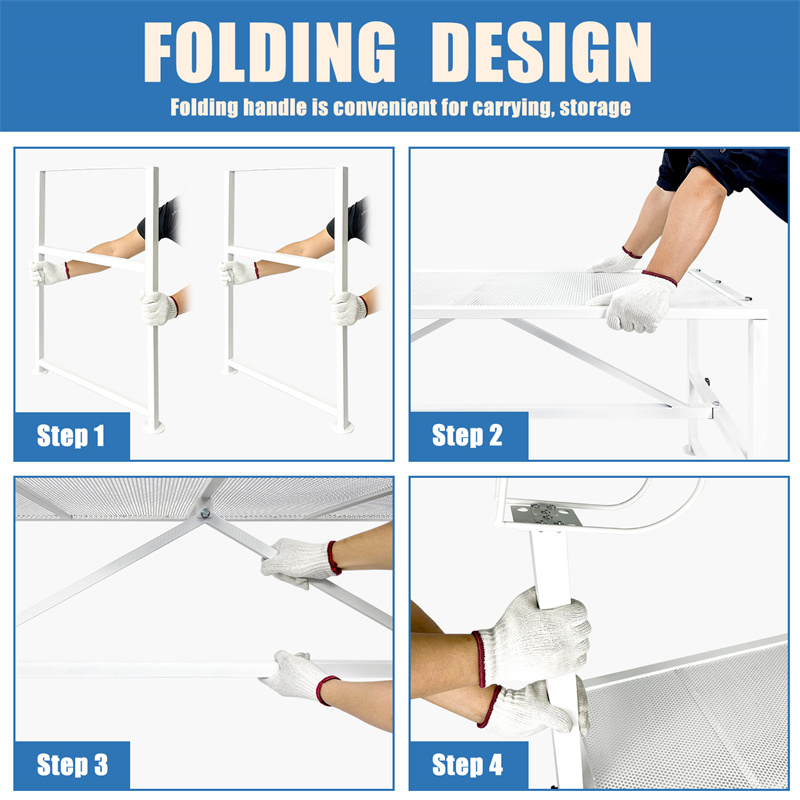 FOLDING DESIGN

Folding handle is convenient for carrying, storage

Step 1

Step 2

Step 3

Step 4