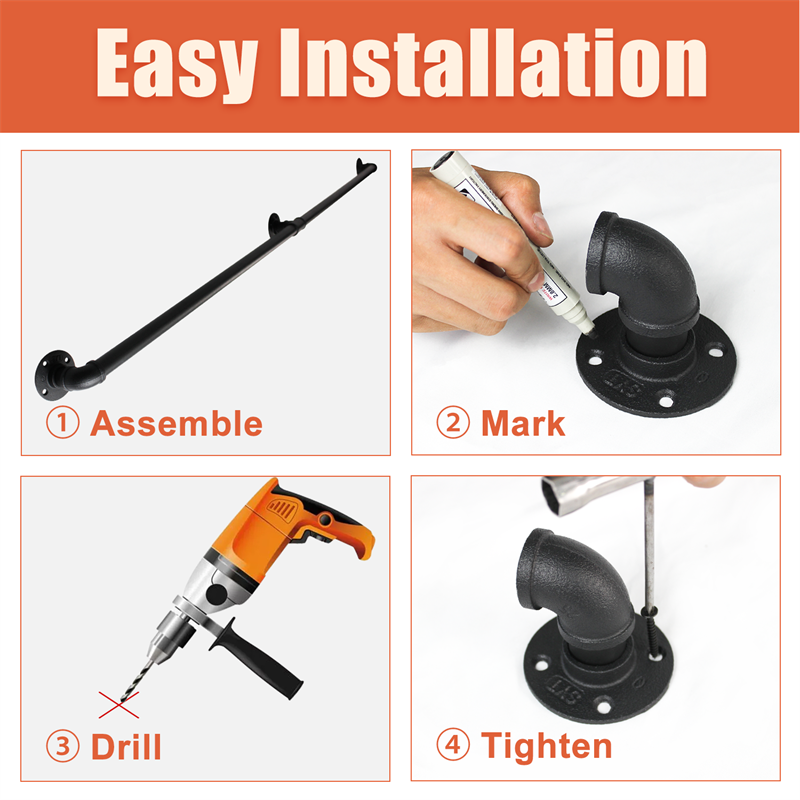 Easy Installation

① Assemble

② Mark

③ Drill

④ Tighten